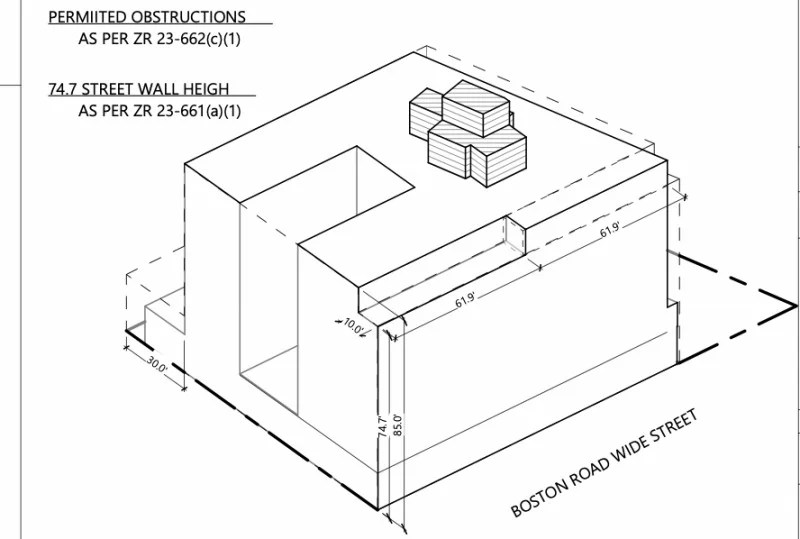 PERMIITED OBSTRUCTIONS
AS PER ZR 23-662(c)(1)

74.7 STREET WALL HEIGH
AS PER ZR 23-661(a)(1)

61.9'

61.9'

10.0'

30.0'

74.7'

85.0'

BOSTON ROAD WIDE STREET